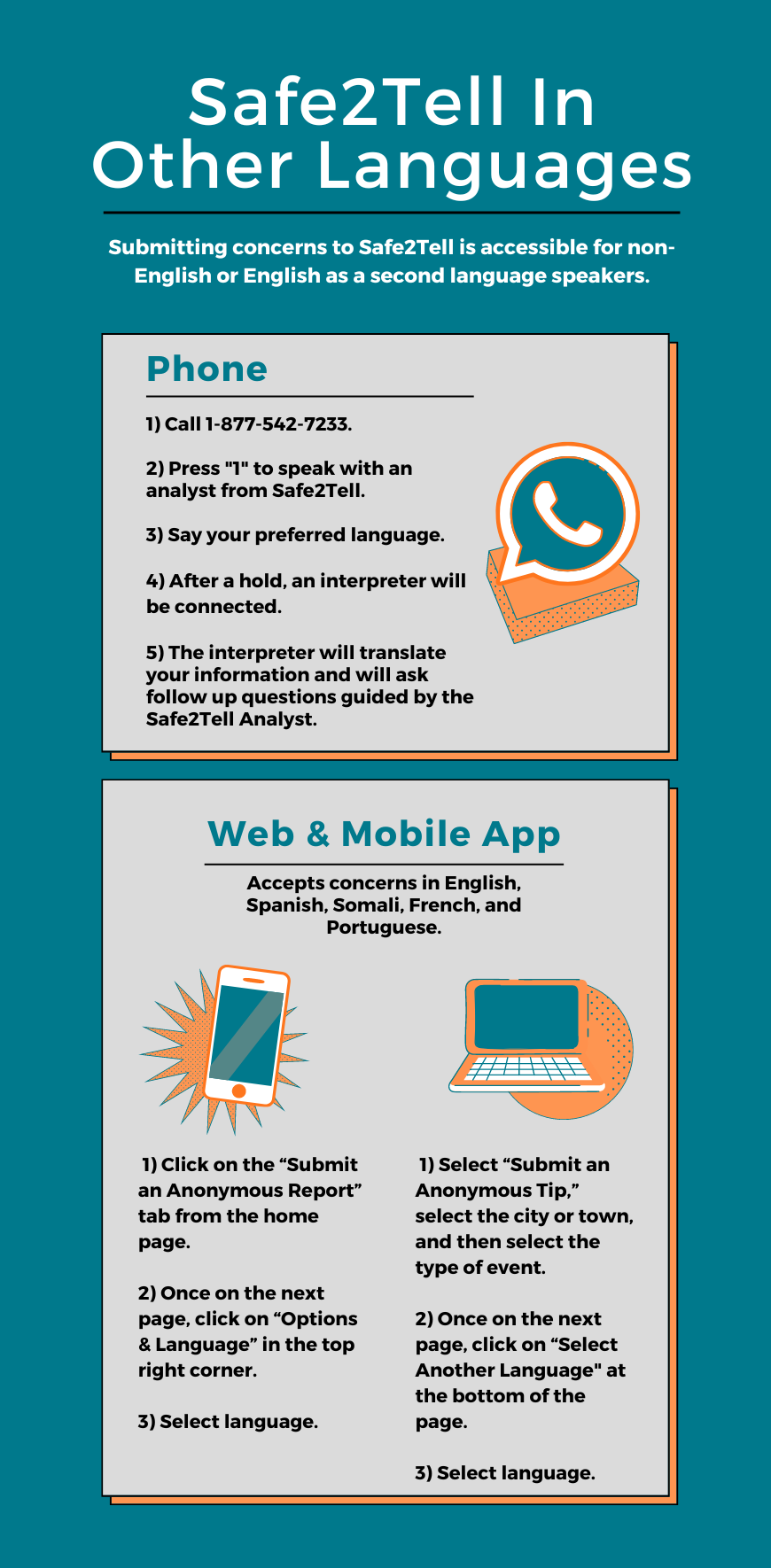 Safe2Tell In Other Languages

Submitting concerns to Safe2Tell is accessible for non-English or English as a second language speakers.

Phone

1) Call 1-877-542-7233.

2) Press "1" to speak with an analyst from Safe2Tell.

3) Say your preferred language.

4) After a hold, an interpreter will be connected.

5) The interpreter will translate your information and will ask follow up questions guided by the Safe2Tell Analyst.

Web & Mobile App

Accepts concerns in English, Spanish, Somali, French, and Portuguese.

1) Click on the “Submit an Anonymous Report” tab from the home page.

2) Once on the next page, click on “Options & Language” in the top right corner.

3) Select language.

1) Select “Submit an Anonymous Tip,” select the city or town, and then select the type of event.

2) Once on the next page, click on “Select Another Language" at the bottom of the page.

3) Select language.